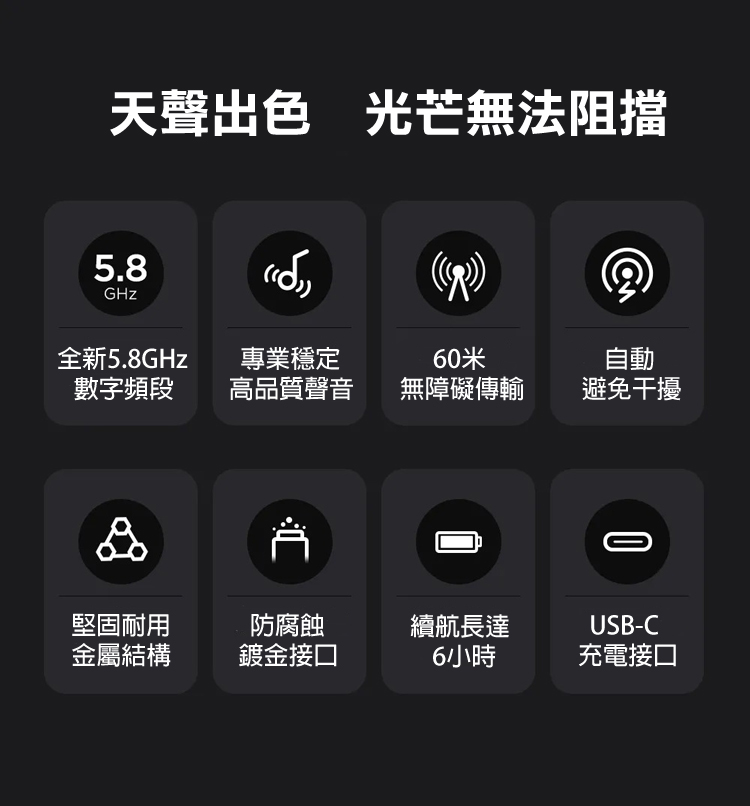 天聲出色 光芒無法阻擋

5.8
GHz

全新5.8GHz
數字頻段

專業穩定
高品質聲音

60米
無障礙傳輸

自動
避免干擾

堅固耐用
金屬結構

防腐蝕
鍍金接口

續航長達
6小時

USB-C
充電接口