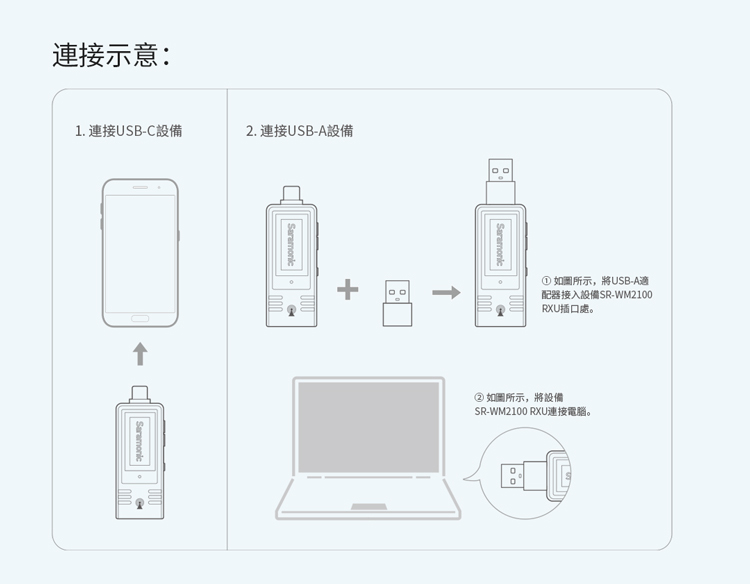 連接示意：

1. 連接USB-C設備

Saramonic

2. 連接USB-A設備

Saramonic

Saramonic

① 如圖所示，將USB-A適配器接入設備SR-WM2100 RXU插口處。

② 如圖所示，將設備SR-WM2100 RXU連接電腦。