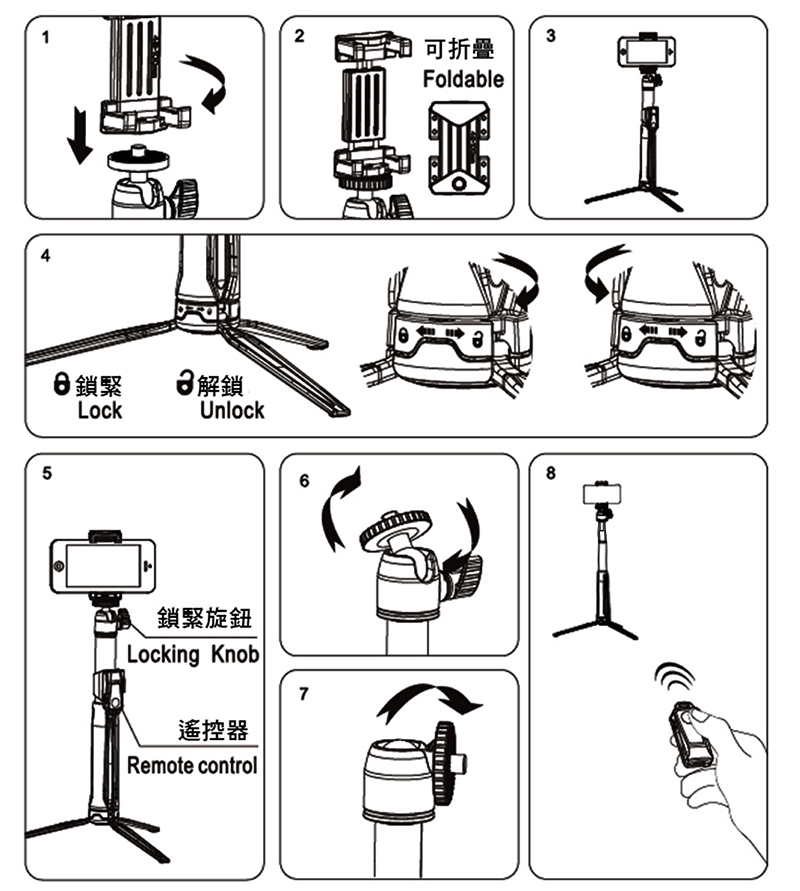 1

2
可折疊
Foldable

3

4
鎖緊
Lock
解鎖
Unlock

5
鎖緊旋鈕
Locking Knob
遙控器
Remote control

6

7

8