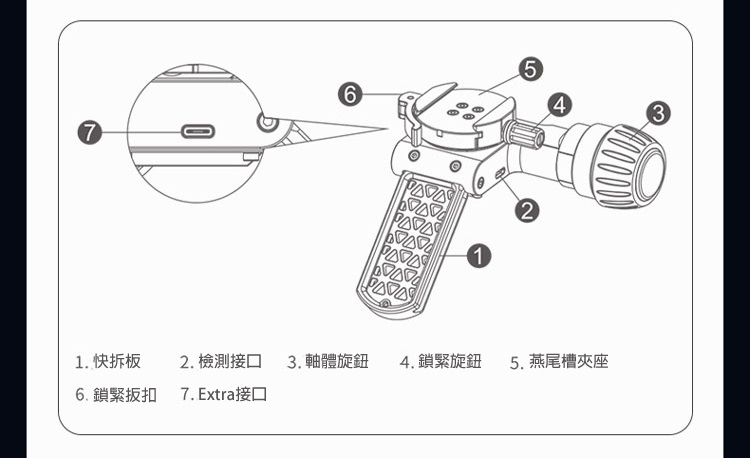 7
6
5
4
3
2
1

1. 快拆板　2. 檢測接口　3. 軸體旋鈕　4. 鎖緊旋鈕　5. 燕尾槽夾座
6. 鎖緊扳扣　7. Extra接口