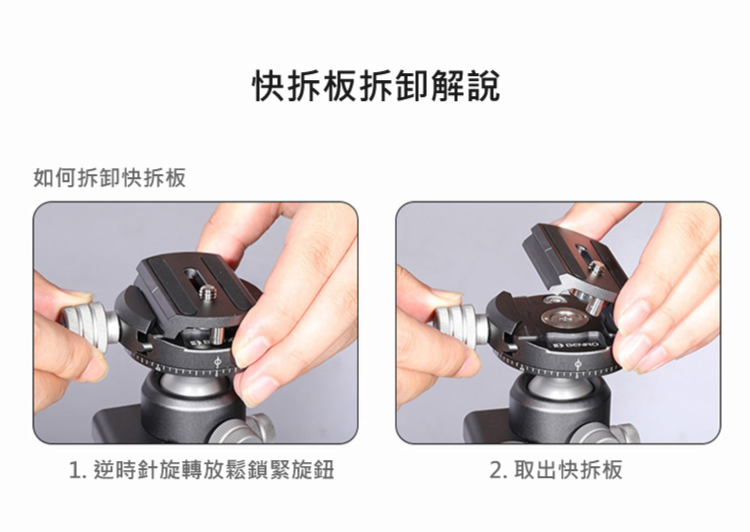 快拆板拆卸解說

如何拆卸快拆板

BENRO

1. 逆時針旋轉放鬆鎖緊旋鈕

2. 取出快拆板