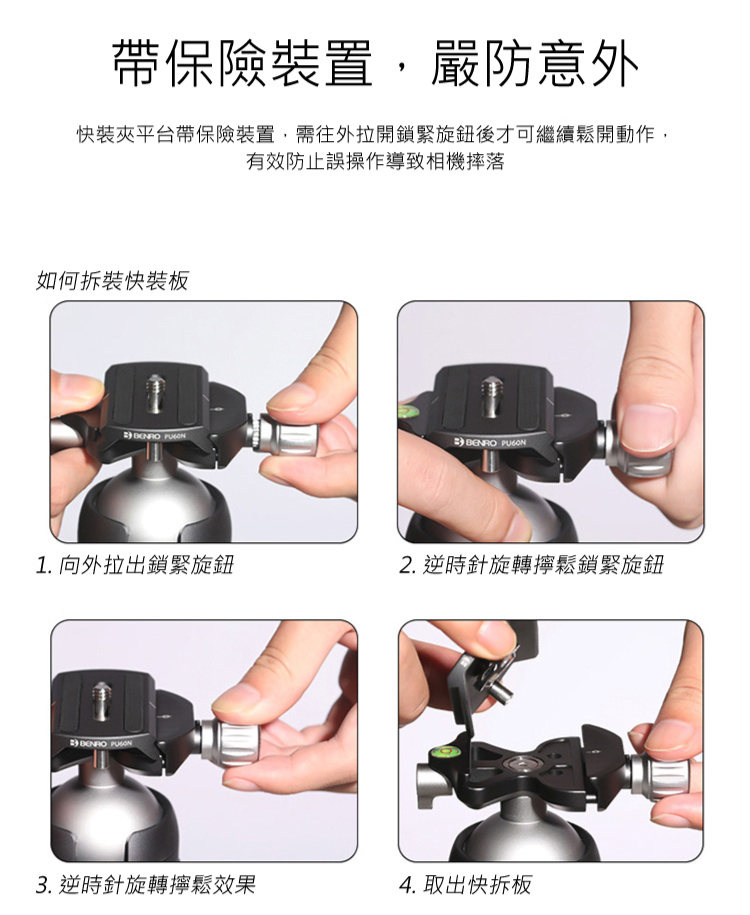 帶保險裝置，嚴防意外

快裝夾平台帶保險裝置，需往外拉開鎖緊旋鈕後才可繼續鬆開動作，有效防止誤操作導致相機摔落

如何拆裝快裝板

BENRO PU60N

1. 向外拉出鎖緊旋鈕

BENRO PU60N

2. 逆時針旋轉擰鬆鎖緊旋鈕

BENRO PU60N

3. 逆時針旋轉擰鬆效果

4. 取出快拆板