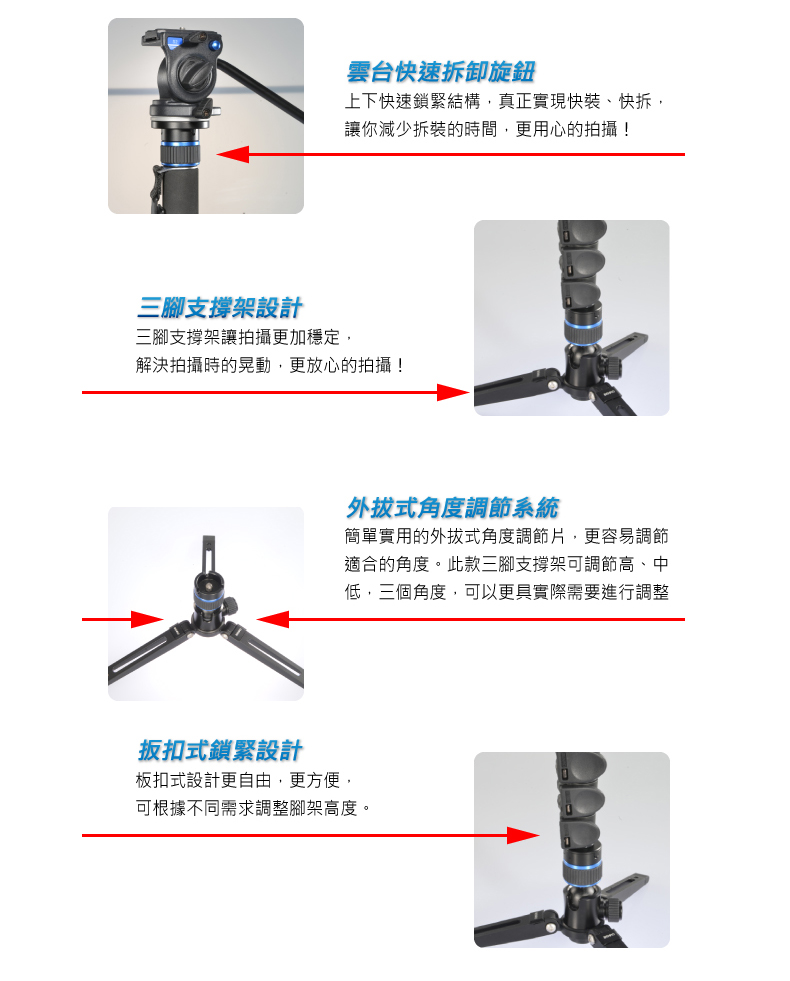 雲台快速拆卸旋鈕
上下快速鎖緊結構，真正實現快裝、快拆，讓你減少拆裝的時間，更用心的拍攝！

三腳支撐架設計
三腳支撐架讓拍攝更加穩定，解決拍攝時的晃動，更放心的拍攝！

外拔式角度調節系統
簡單實用的外拔式角度調節片，更容易調節適合的角度。此款三腳支撐架可調節高、中低，三個角度，可以更具實際需要進行調整

扳扣式鎖緊設計
板扣式設計更自由，更方便，可根據不同需求調整腳架高度。